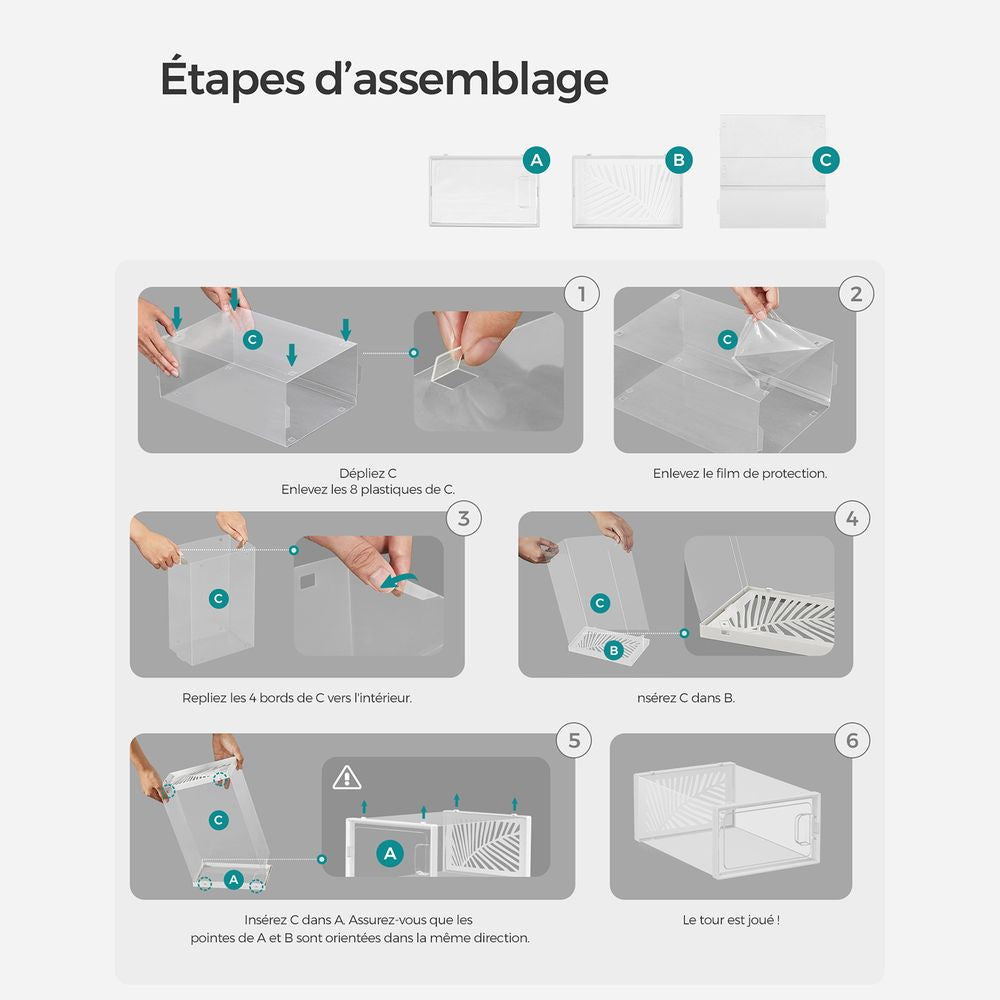 Étapes d'assemblage

A B C

1
C

Dépliez C
Enlevez les 8 plastiques de C.

2
C

Enlevez le film de protection.

3
C

Repliez les 4 bords de C vers l'intérieur.

4
C
B

nsérez C dans B.

5
C
A
A

Insérez C dans A. Assurez-vous que les pointes de A et B sont orientées dans la même direction.

6

Le tour est joué !